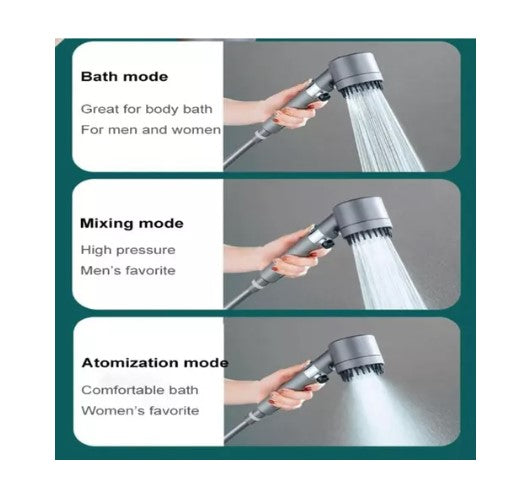 Bath mode

Great for body bath
For men and women

Mixing mode

High pressure
Men's favorite

Atomization mode

Comfortable bath
Women's favorite