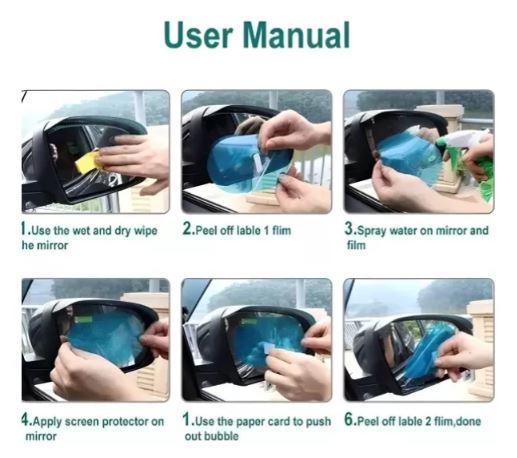 User Manual

1.Use the wet and dry wipe he mirror

2.Peel off lable 1 flim

3.Spray water on mirror and film

4.Apply screen protector on mirror

1.Use the paper card to push out bubble

6.Peel off lable 2 flim,done